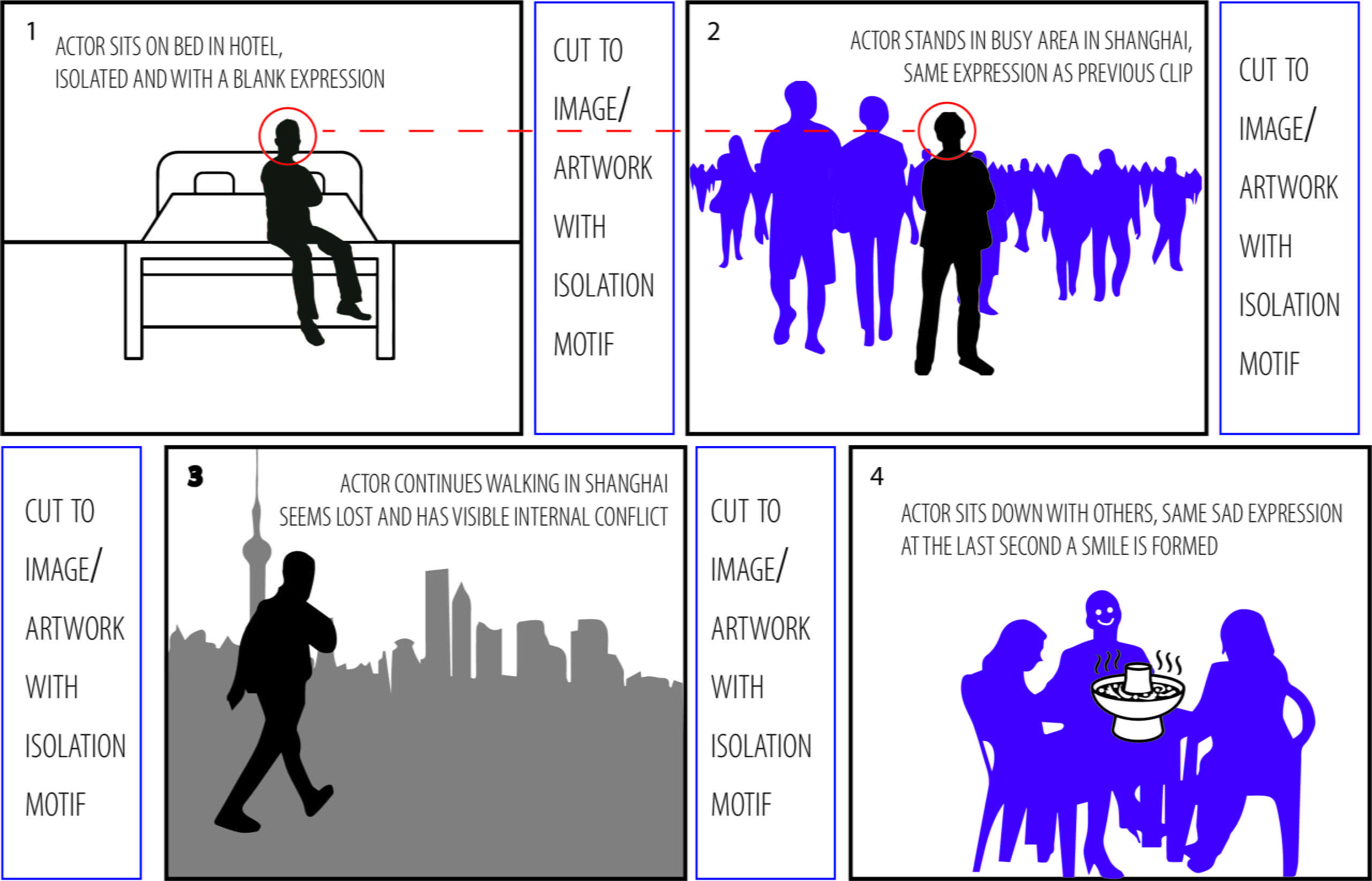 1

ACTOR SITS ON BED IN HOTEL, ISOLATED AND WITH A BLANK EXPRESSION

CUT TO

IMAGE/

ARTWORK

WITH

ISOLATION

MOTIF

2

ACTOR STANDS IN BUSY AREA IN SHANGHAI, SAME EXPRESSION AS PREVIOUS CLIP

CUT TO

IMAGE/

ARTWORK

WITH

ISOLATION

MOTIF

CUT TO

IMAGE/

ARTWORK

WITH

ISOLATION

MOTIF

3

ACTOR CONTINUES WALKING IN SHANGHAI SEEMS LOST AND HAS VISIBLE INTERNAL CONFLICT

CUT TO

IMAGE/

ARTWORK

WITH

ISOLATION

MOTIF

4

ACTOR SITS DOWN WITH OTHERS, SAME SAD EXPRESSION AT THE LAST SECOND A SMILE IS FORMED